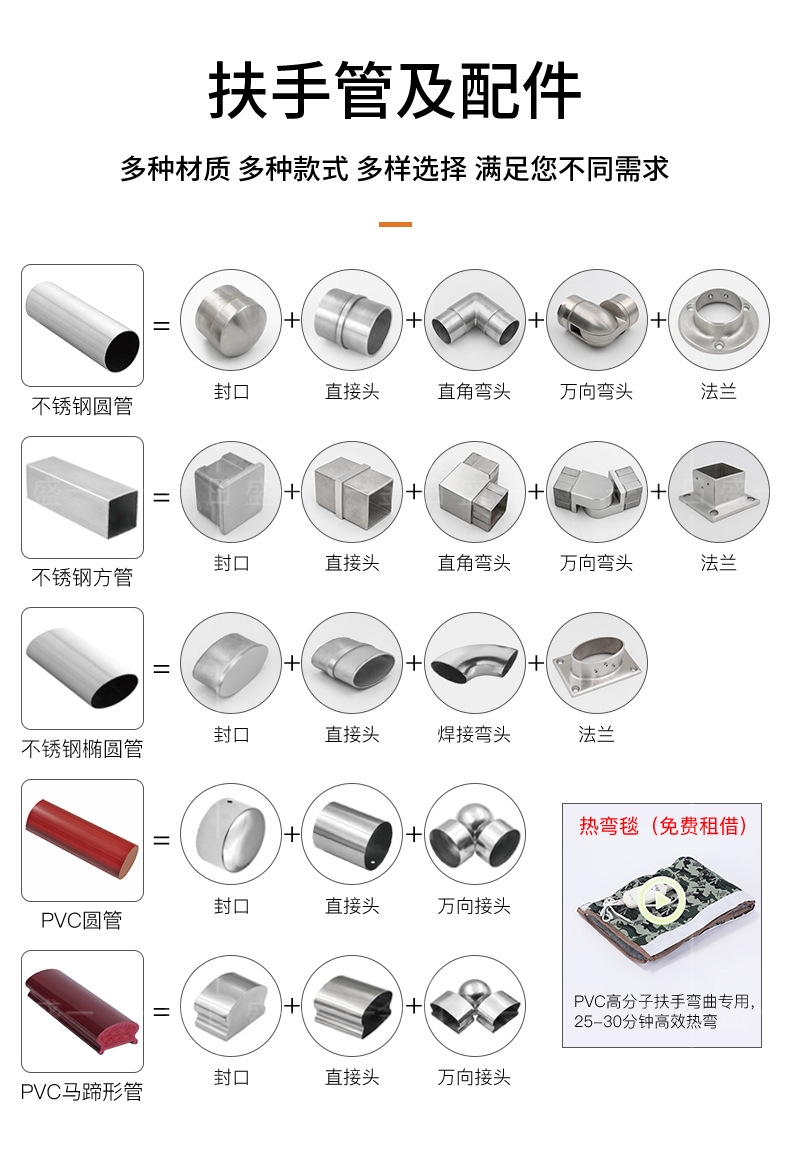 扶手管及配件

多种材质 多种款式 多样选择 满足您不同需求

不锈钢圆管 = 封口 + 直接头 + 直角弯头 + 万向弯头 + 法兰

不锈钢方管 = 封口 + 直接头 + 直角弯头 + 万向弯头 + 法兰

不锈钢椭圆管 = 封口 + 直接头 + 焊接弯头 + 法兰

PVC圆管 = 封口 + 直接头 + 万向接头

PVC马蹄形管 = 封口 + 直接头 + 万向接头

热弯毯（免费租借）

PVC高分子扶手弯曲专用，25-30分钟高效热弯